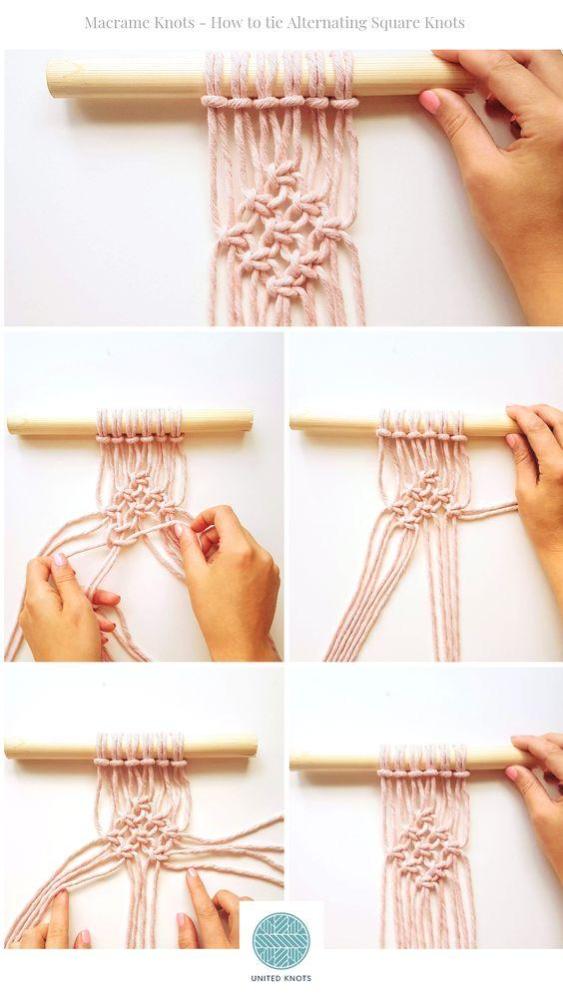 Macrame Knots - How to tie Alternating Square Knots

UNITED KNOTS